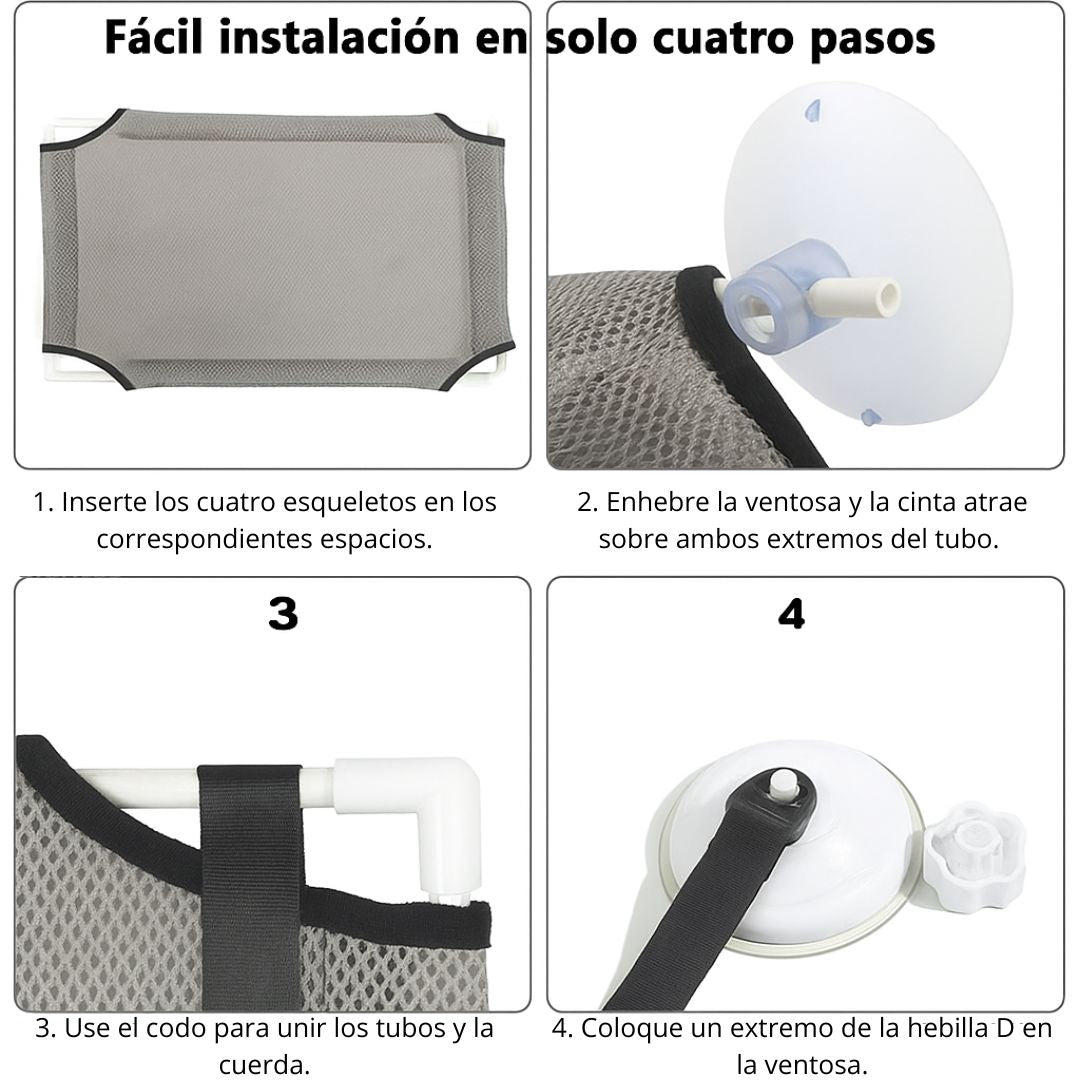 Fácil instalación en solo cuatro pasos

1. Inserte los cuatro esqueletos en los correspondientes espacios.

2. Enhebre la ventosa y la cinta atrae sobre ambos extremos del tubo.

3

4

3. Use el codo para unir los tubos y la cuerda.

4. Coloque un extremo de la hebilla D en la ventosa.