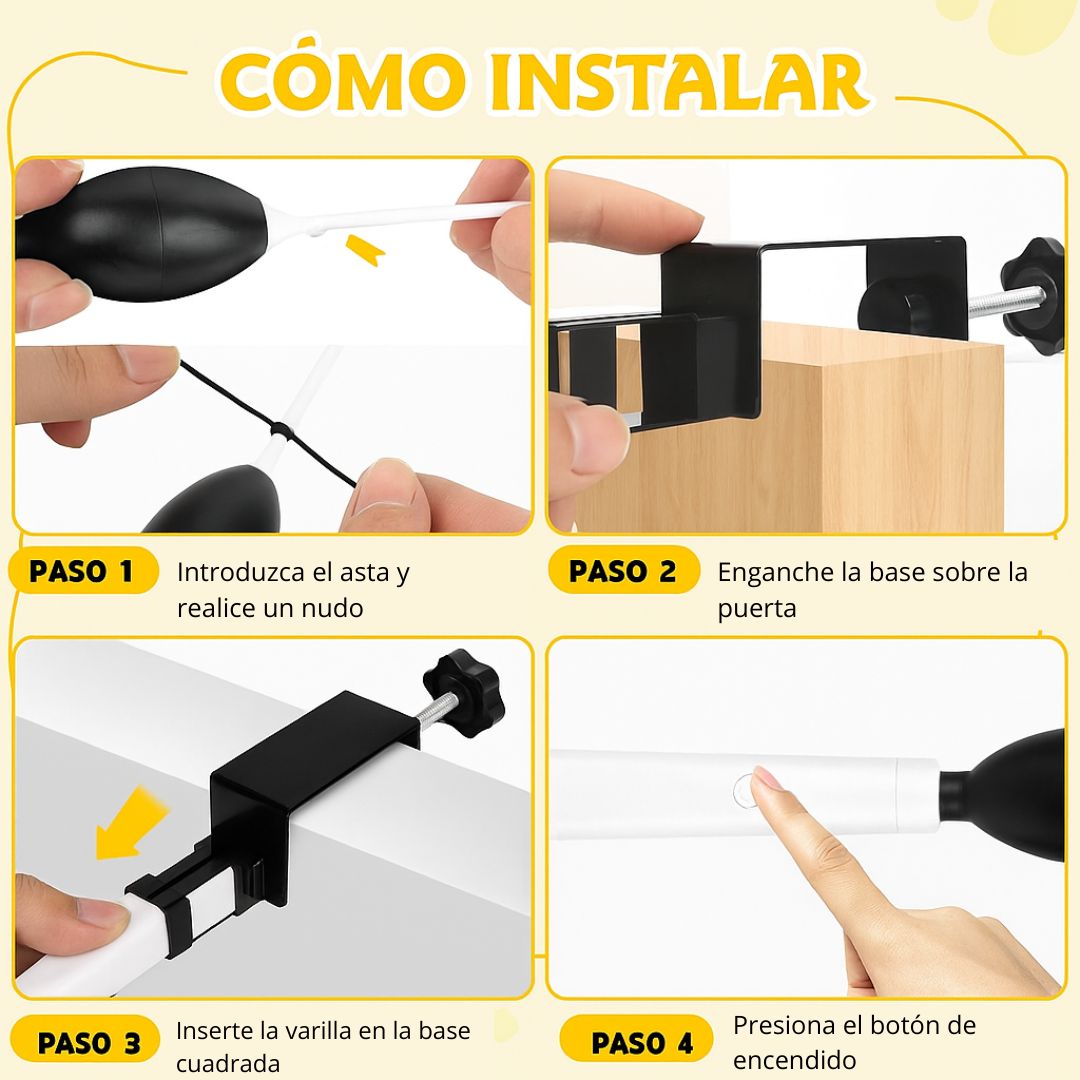 CÓMO INSTALAR

PASO 1 Introduzca el asta y realice un nudo

PASO 2 Enganche la base sobre la puerta

PASO 3 Inserte la varilla en la base cuadrada

PASO 4 Presiona el botón de encendido